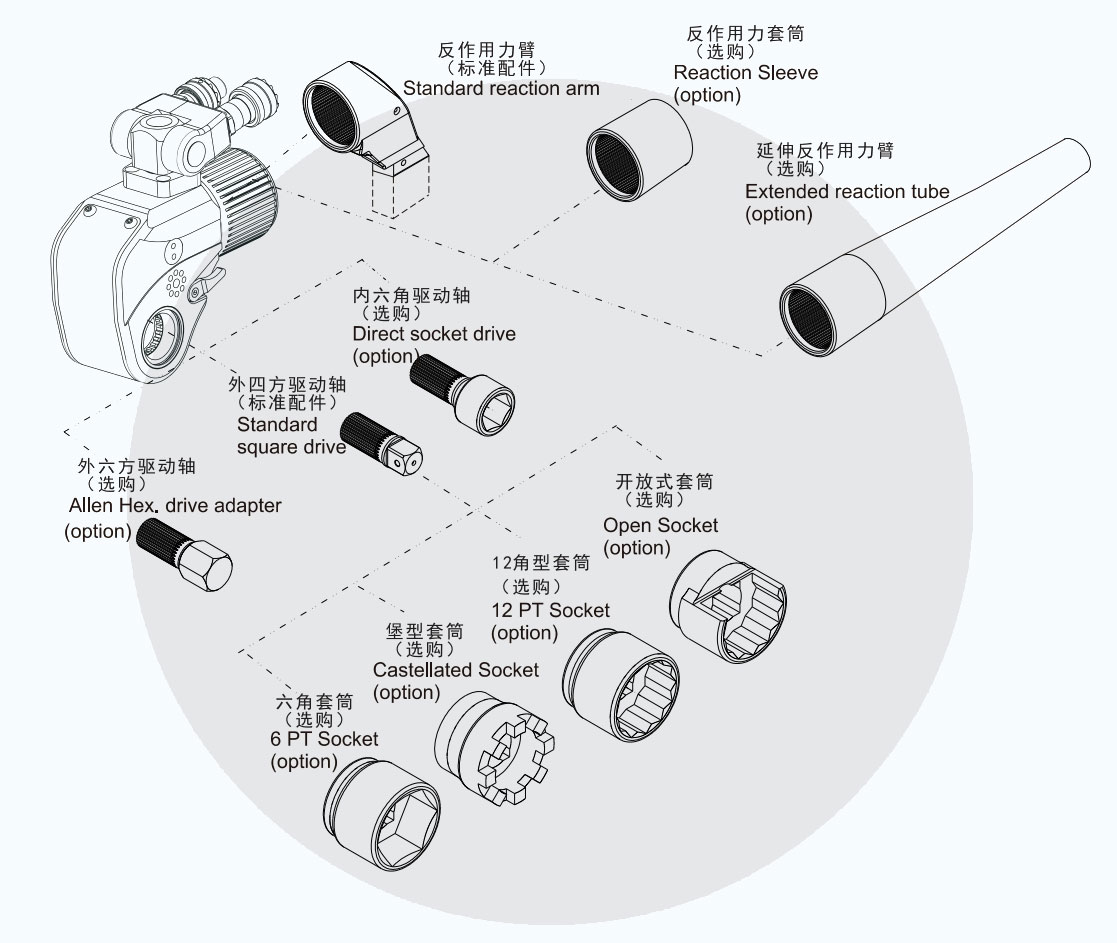 反作用力臂
（标准配件）
Standard reaction arm

反作用力套筒
（选购）
Reaction Sleeve
(option)

延伸反作用力臂
（选购）
Extended reaction tube
(option)

内六角驱动轴
（选购）
Direct socket drive
(option)

外四方驱动轴
（标准配件）
Standard
square drive

外六方驱动轴
（选购）
Allen Hex. drive adapter
(option)

开放式套筒
（选购）
Open Socket
(option)

12角型套筒
（选购）
12 PT Socket
(option)

堡型套筒
（选购）
Castellated Socket
(option)

六角套筒
（选购）
6 PT Socket
(option)